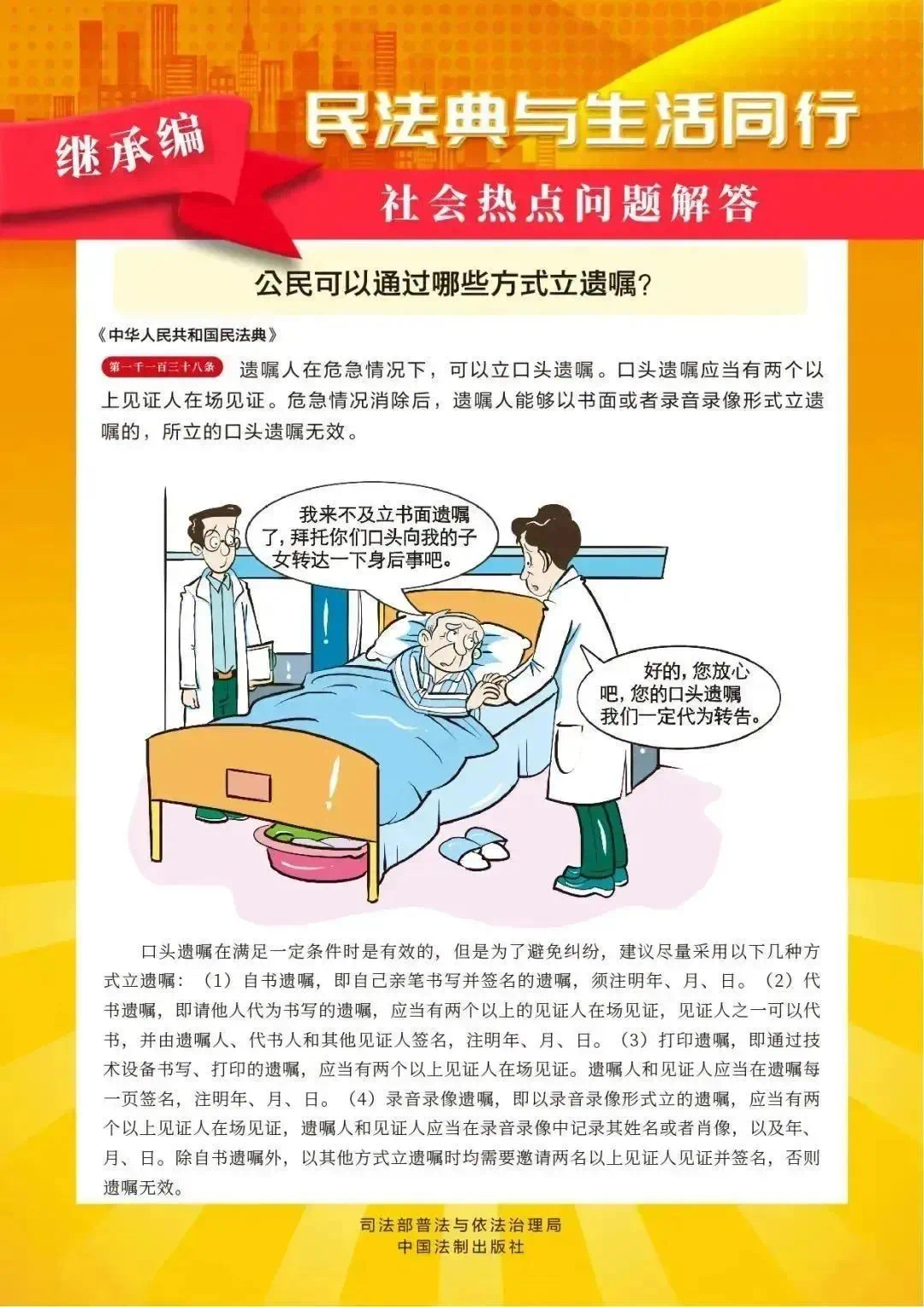 继承编

民法典与生活同行

社会热点问题解答

公民可以通过哪些方式立遗嘱？

《中华人民共和国民法典》

第一千一百三十八条 遗嘱人在危急情况下，可以立口头遗嘱。口头遗嘱应当有两个以上见证人在场见证。危急情况消除后，遗嘱人能够以书面或者录音录像形式立遗嘱的，所立的口头遗嘱无效。

我来不及立书面遗嘱了，拜托你们口头向我的子女转达一下身后事吧。

好的，您放心吧，您的口头遗嘱我们一定代为转告。

口头遗嘱在满足一定条件时是有效的，但是为了避免纠纷，建议尽量采用以下几种方式立遗嘱：（1）自书遗嘱，即自己亲笔书写并签名的遗嘱，须注明年、月、日。（2）代书遗嘱，即请他人代为书写的遗嘱，应当有两个以上的见证人在场见证，见证人之一可以代书，并由遗嘱人、代书人和其他见证人签名，注明年、月、日。（3）打印遗嘱，即通过技术设备书写、打印的遗嘱，应当有两个以上见证人在场见证。遗嘱人和见证人应当在遗嘱每一页签名，注明年、月、日。（4）录音录像遗嘱，即以录音录像形式立的遗嘱，应当有两个以上见证人在场见证，遗嘱人和见证人应当在录音录像中记录其姓名或者肖像，以及年、月、日。除自书遗嘱外，以其他方式立遗嘱时均需要邀请两名以上见证人见证并签名，否则遗嘱无效。

司法部普法与依法治理局
中国法制出版社